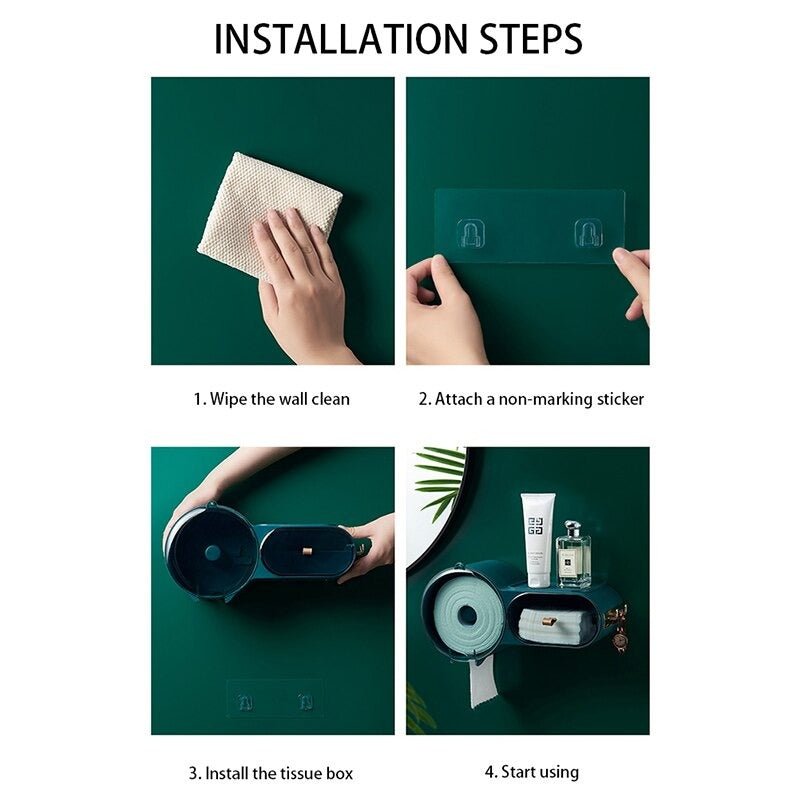 INSTALLATION STEPS

1. Wipe the wall clean

2. Attach a non-marking sticker

3. Install the tissue box

4. Start using