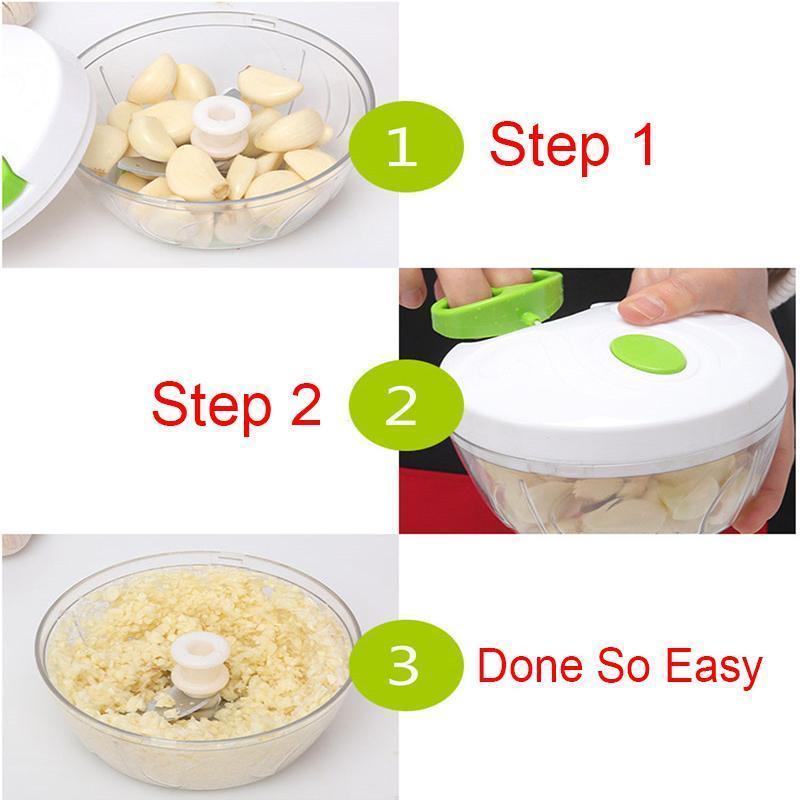 1 Step 1

Step 2 2

3 Done So Easy