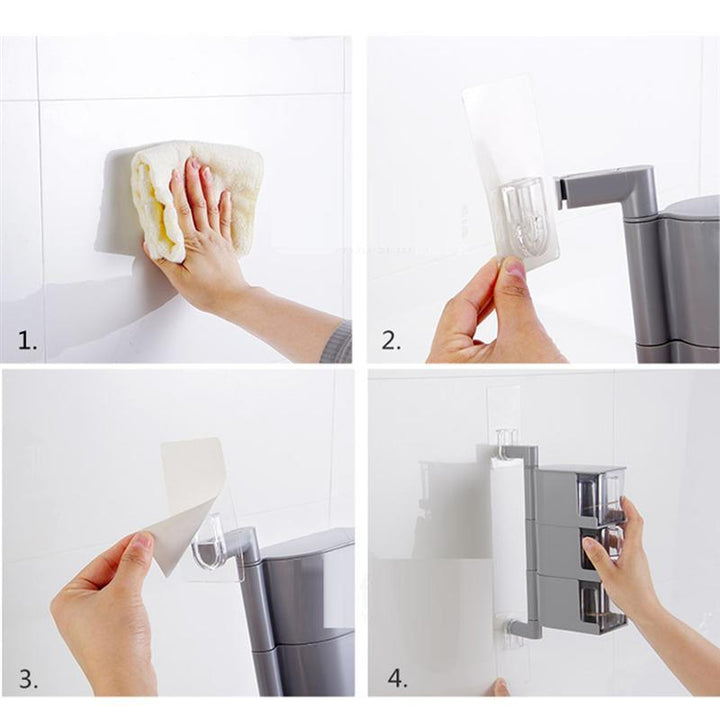 1.

2.

3.

4.