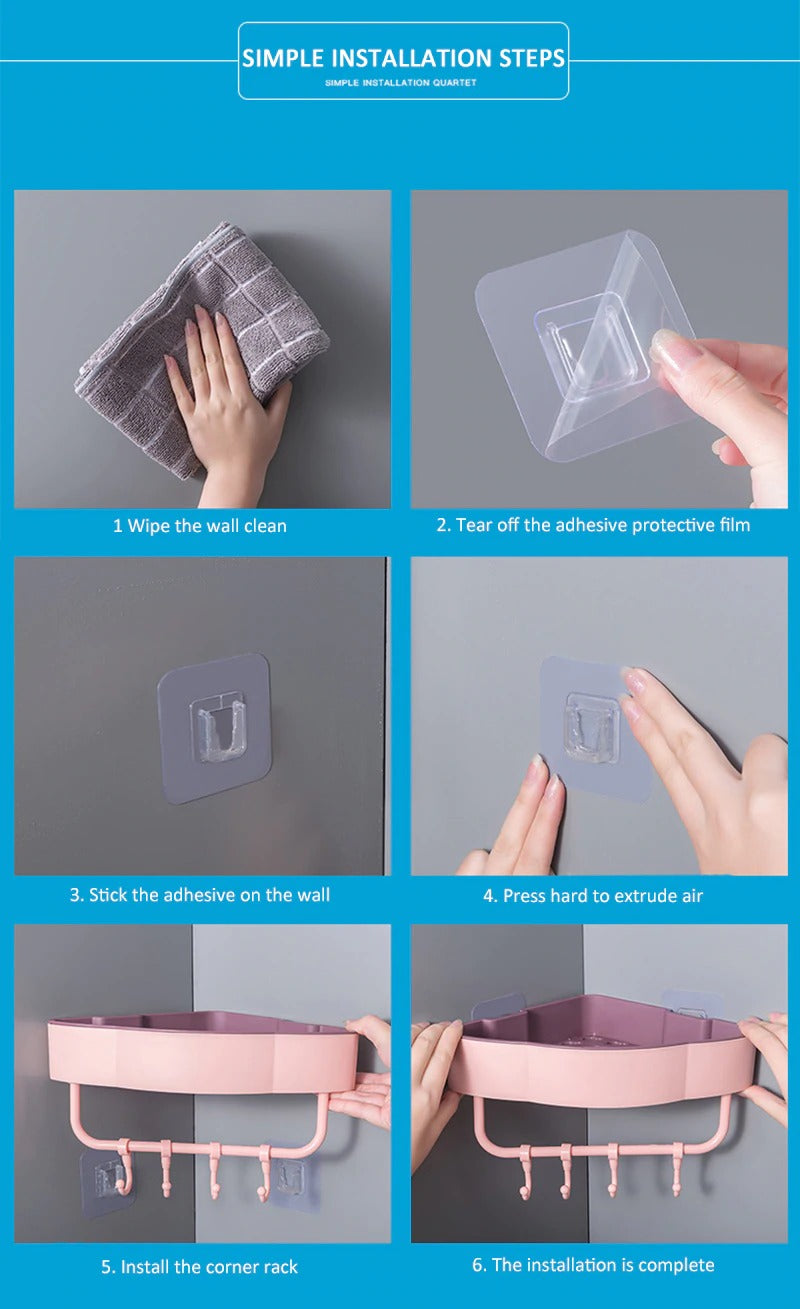 SIMPLE INSTALLATION STEPS
SIMPLE INSTALLATION QUARTET

1 Wipe the wall clean

2. Tear off the adhesive protective film

3. Stick the adhesive on the wall

4. Press hard to extrude air

5. Install the corner rack

6. The installation is complete